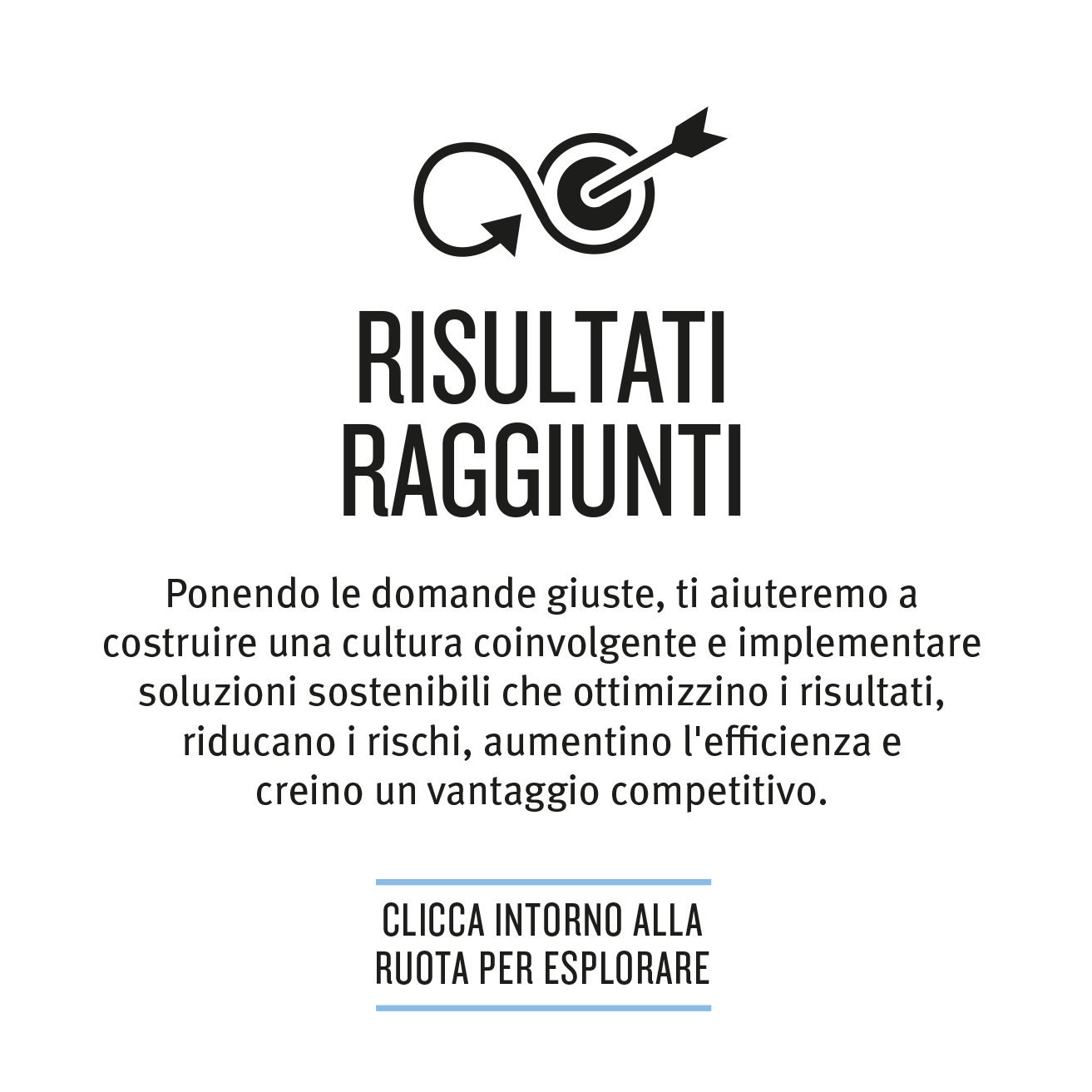 RISULTATI RAGGIUNTI

Ponendo le domande giuste, ti aiuteremo a costruire una cultura coinvolgente e implementare soluzioni sostenibili che ottimizzino i risultati, riducano i rischi, aumentino l'efficienza e creino un vantaggio competitivo.

CLICCA INTORNO ALLA RUOTA PER ESPLORARE